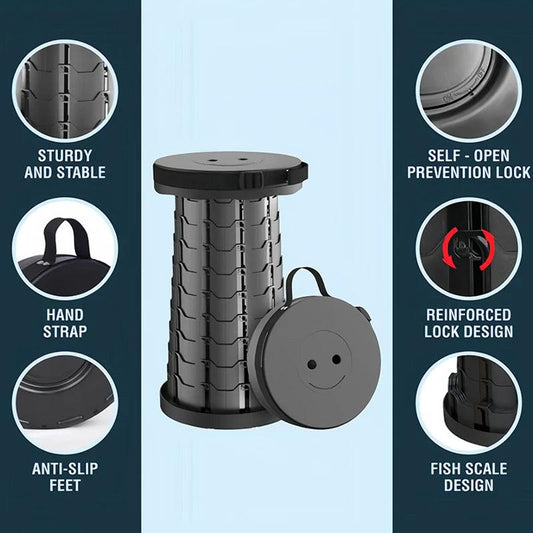 STURDY AND STABLE

HAND STRAP

ANTI-SLIP FEET

ON OFF

SELF - OPEN PREVENTION LOCK

REINFORCED LOCK DESIGN

FISH SCALE DESIGN