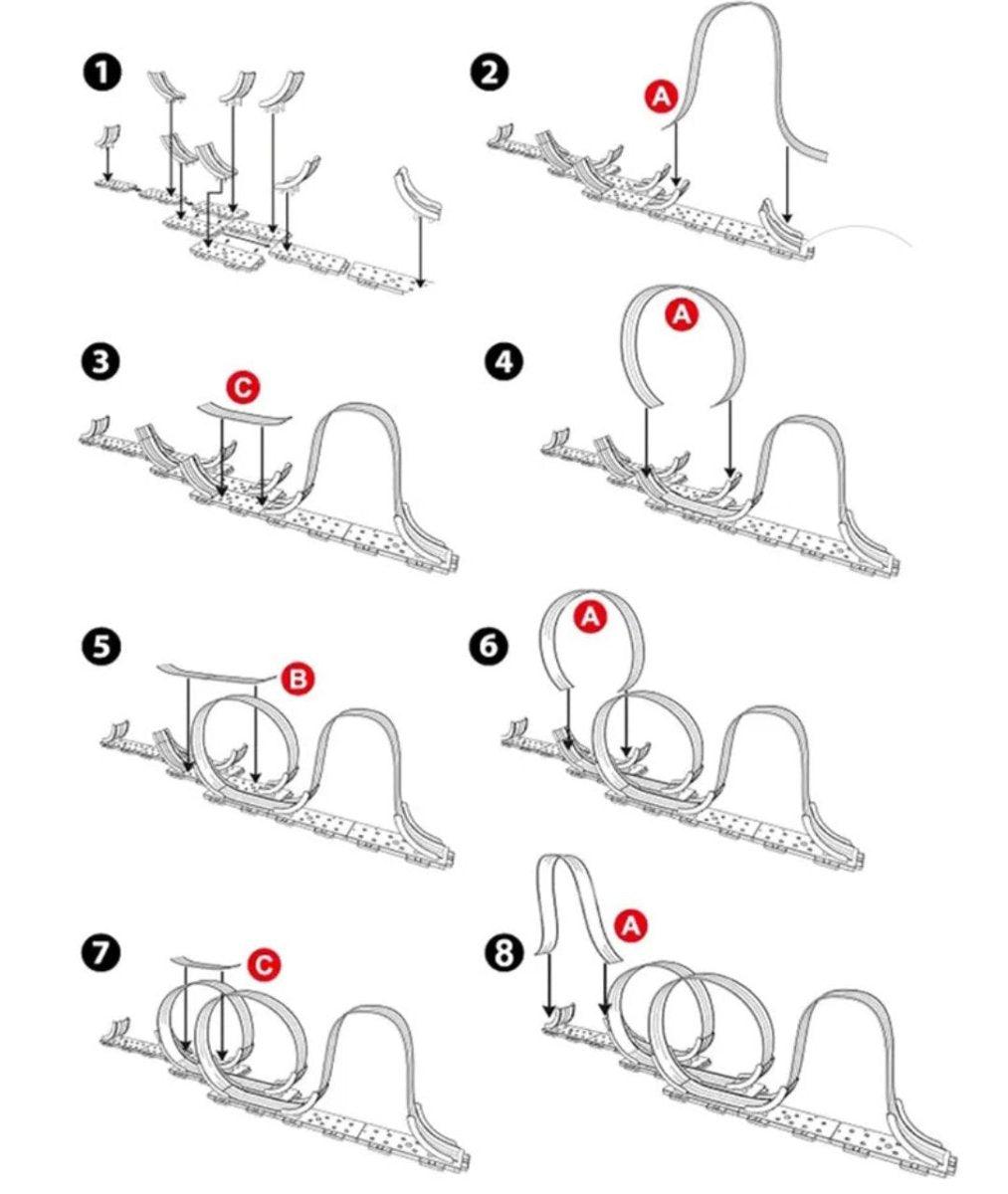 1
2
A
3
C
4
A
5
B
6
A
7
C
8
A